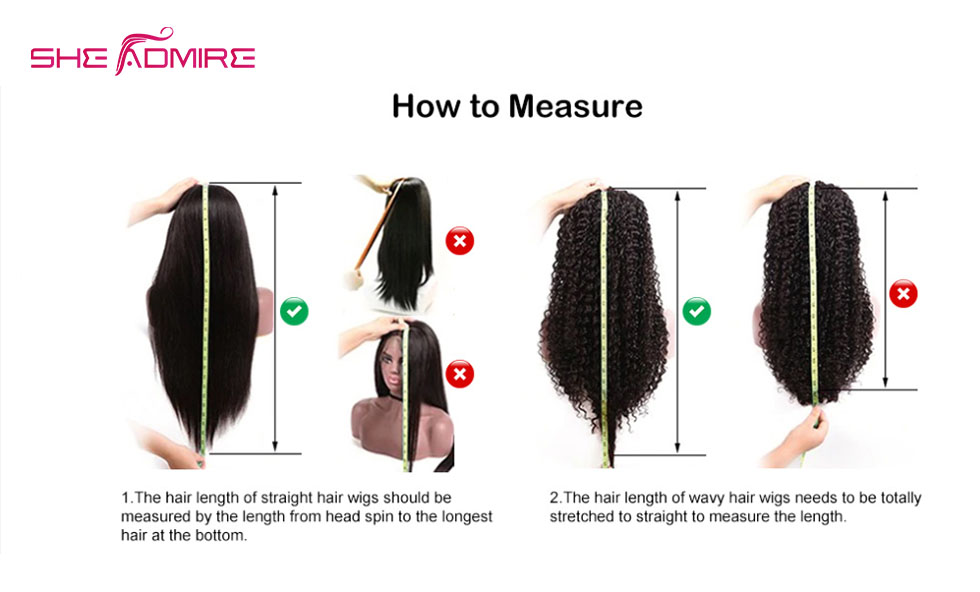 SHE ADMIRE

How to Measure

1.The hair length of straight hair wigs should be measured by the length from head spin to the longest hair at the bottom.

2.The hair length of wavy hair wigs needs to be totally stretched to straight to measure the length.