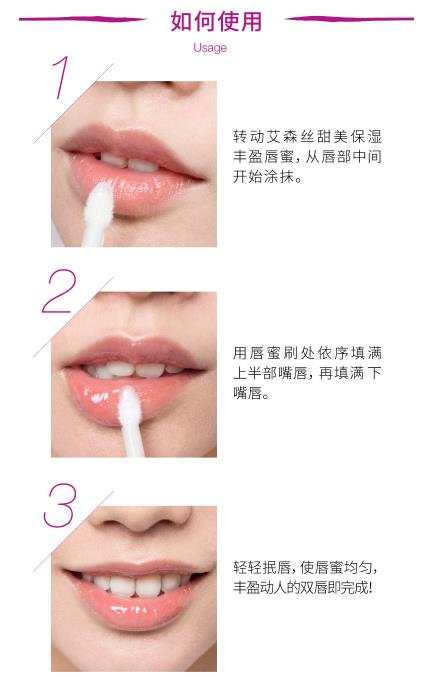 如何使用
Usage

1

转动艾森丝甜美保湿丰盈唇蜜，从唇部中间开始涂抹。

2

用唇蜜刷处依序填满上半部嘴唇，再填满下嘴唇。

3

轻轻抿唇，使唇蜜均匀，丰盈动人的双唇即完成！