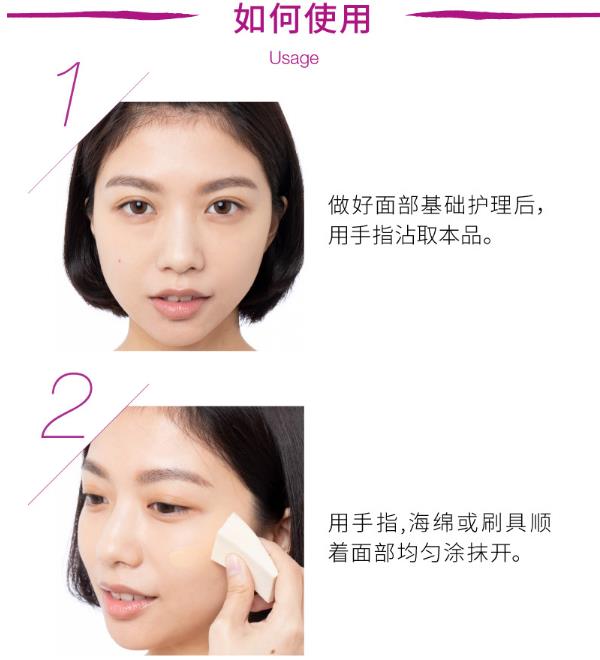 如何使用

Usage

1

做好面部基础护理后，用手指沾取本品。

2

用手指,海绵或刷具顺着面部均匀涂抹开。